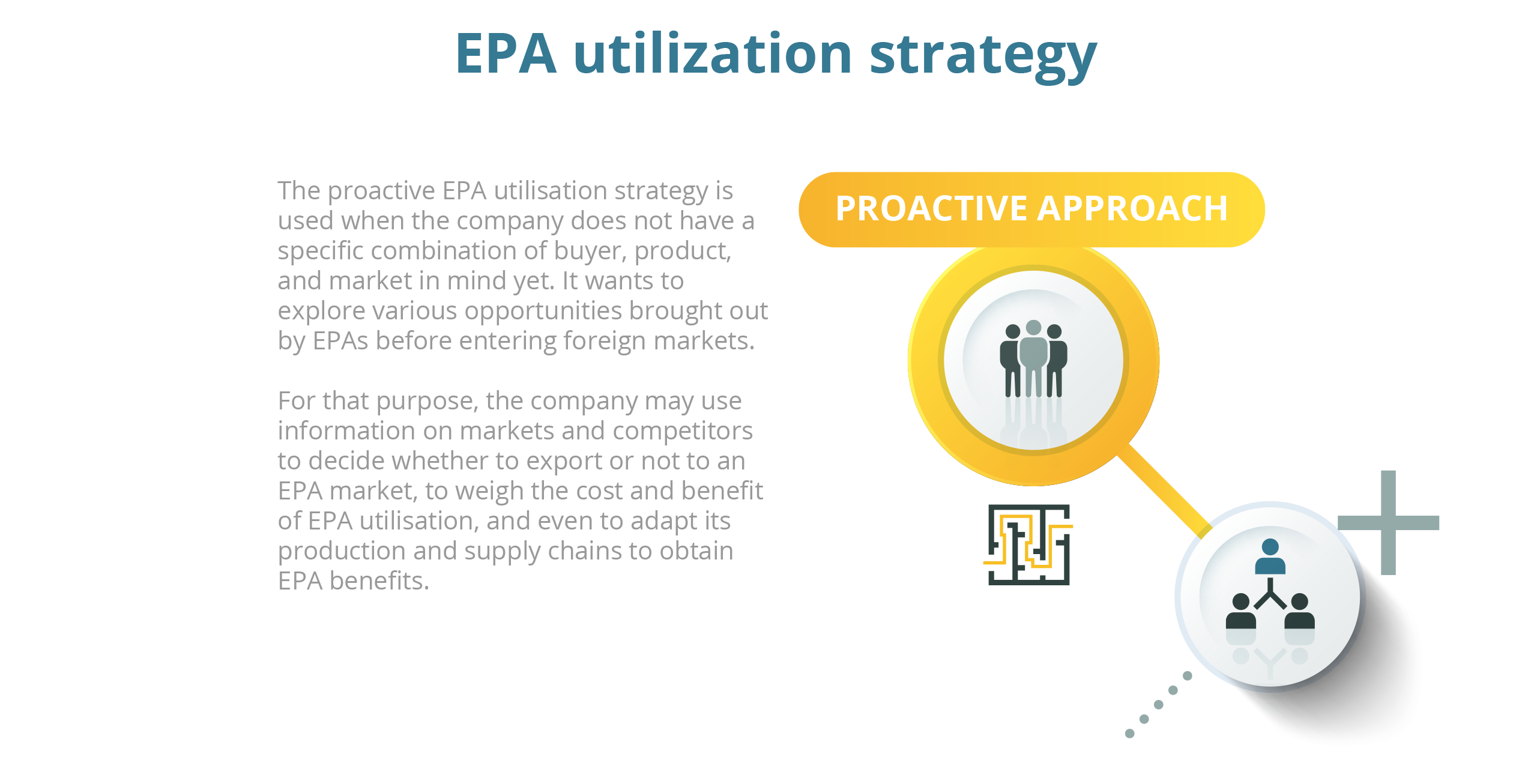 EPA utilization strategy

The proactive EPA utilisation strategy is used when the company does not have a specific combination of buyer, product, and market in mind yet. It wants to explore various opportunities brought out by EPAs before entering foreign markets.

For that purpose, the company may use information on markets and competitors to decide whether to export or not to an EPA market, to weigh the cost and benefit of EPA utilisation, and even to adapt its production and supply chains to obtain EPA benefits.

PROACTIVE APPROACH